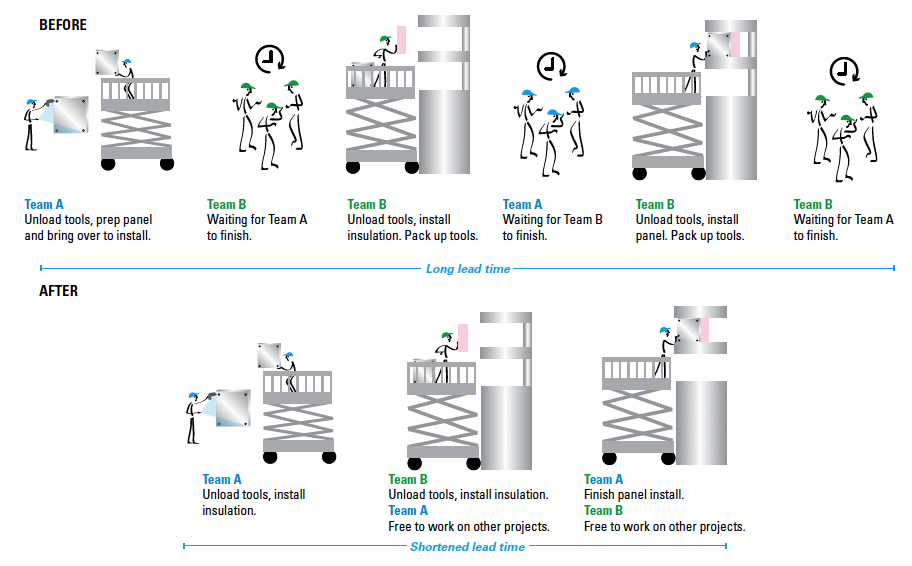 BEFORE

Team A
Unload tools, prep panel and bring over to install.

Team B
Waiting for Team A to finish.

Team B
Unload tools, install insulation. Pack up tools.

Team A
Waiting for Team B to finish.

Team B
Unload tools, install panel. Pack up tools.

Team B
Waiting for Team A to finish.

Long lead time

AFTER

Team A
Unload tools, install insulation.

Team B
Unload tools, install insulation.
Team A
Free to work on other projects.

Team A
Finish panel install.
Team B
Free to work on other projects.

Shortened lead time